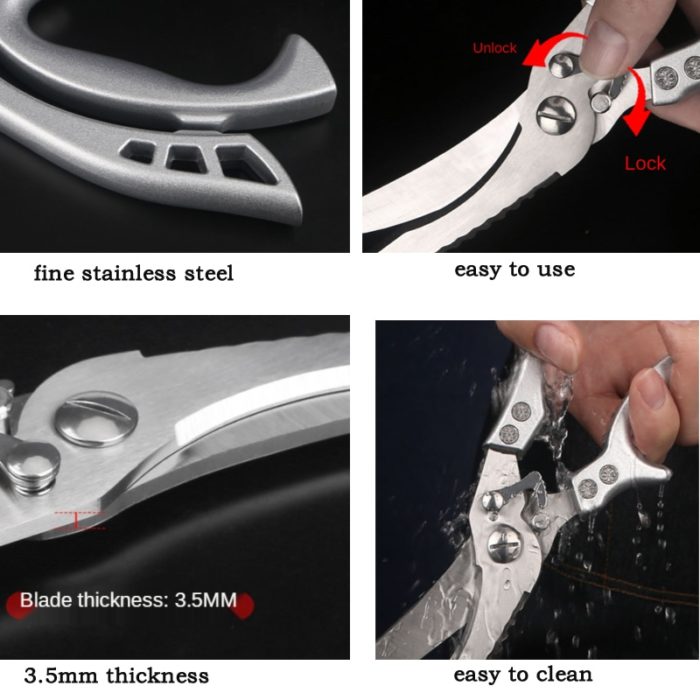 fine stainless steel

Unlock

Lock

easy to use

Blade thickness: 3.5MM

3.5mm thickness

easy to clean