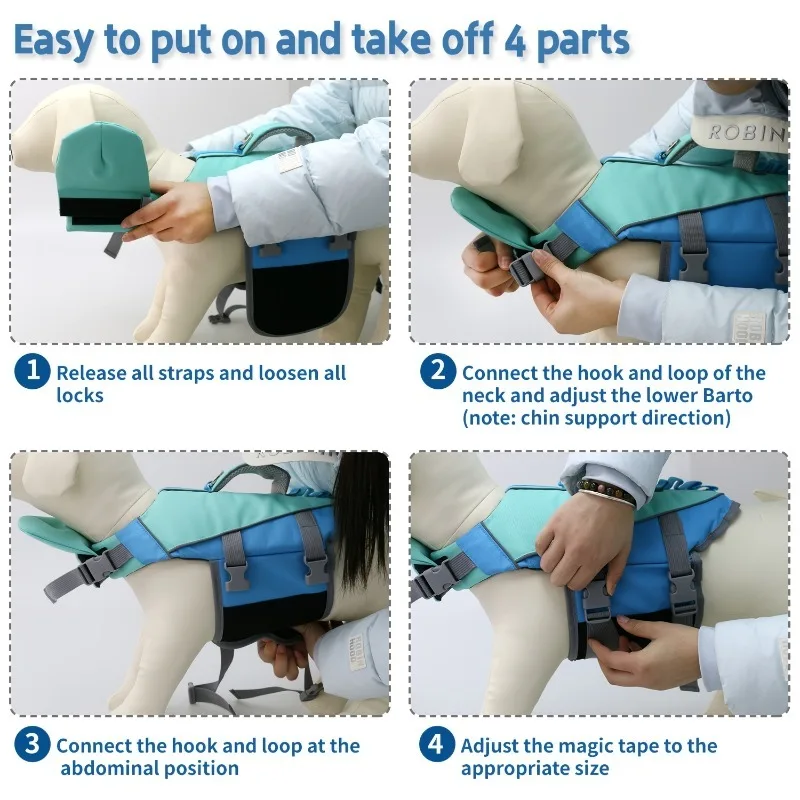 Easy to put on and take off 4 parts

ROBIN

1 Release all straps and loosen all locks

2 Connect the hook and loop of the neck and adjust the lower Barto (note: chin support direction)

3 Connect the hook and loop at the abdominal position

4 Adjust the magic tape to the appropriate size