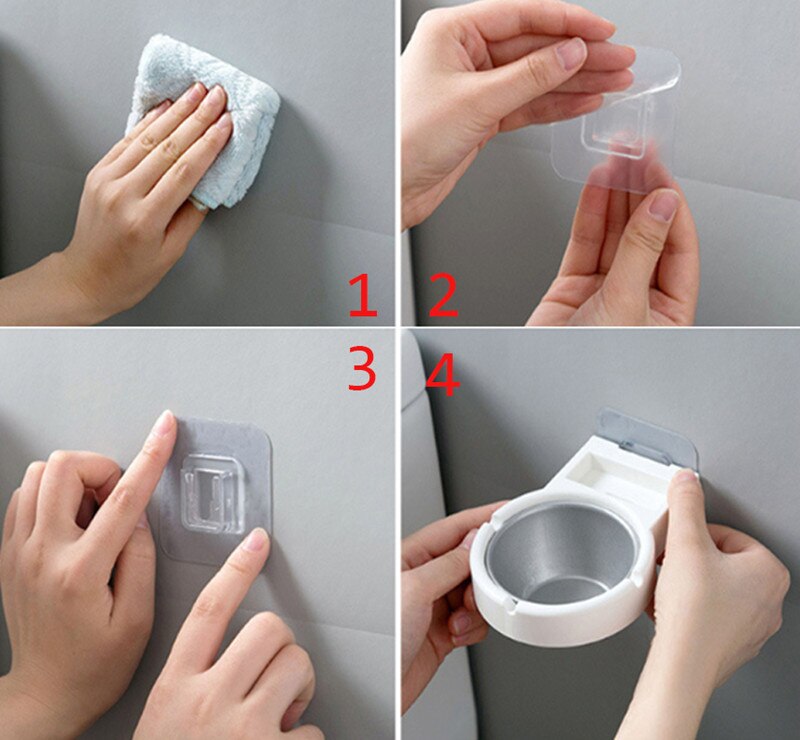 1
2
3
4