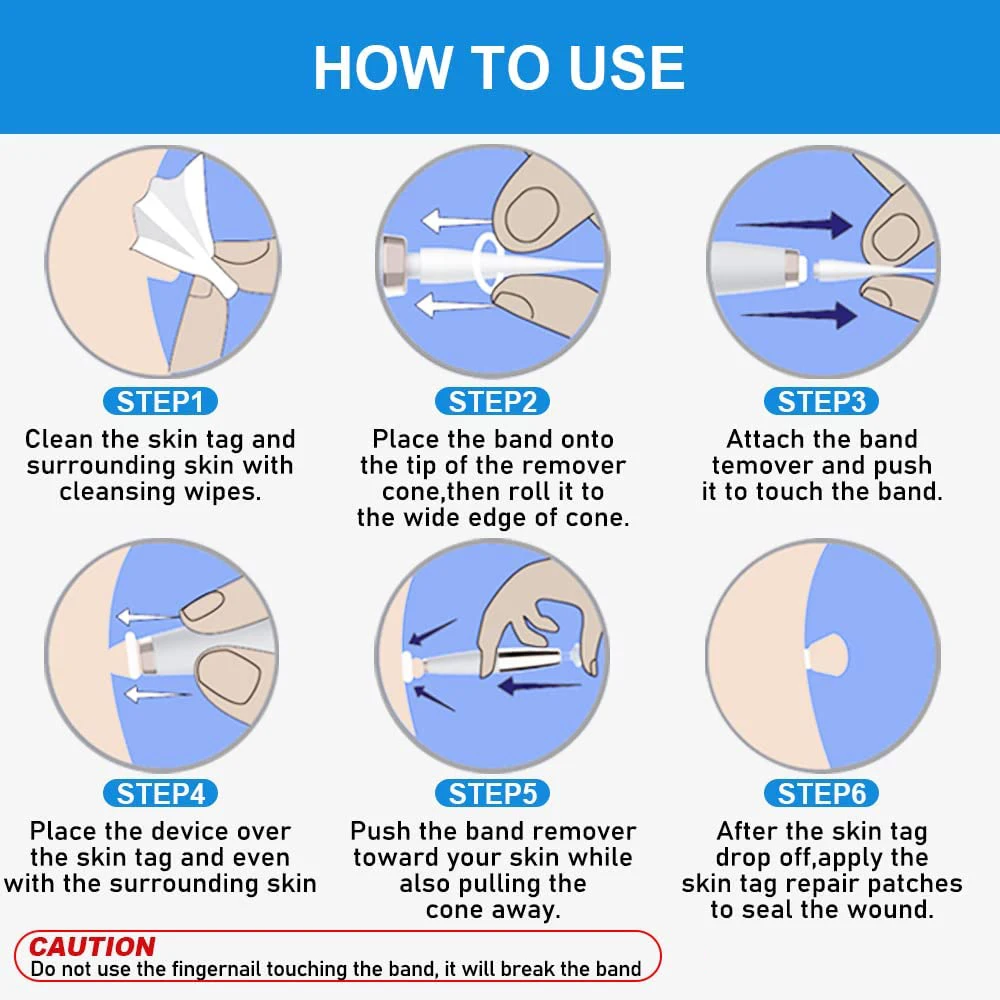 HOW TO USE

STEP1
Clean the skin tag and surrounding skin with cleansing wipes.

STEP2
Place the band onto the tip of the remover cone,then roll it to the wide edge of cone.

STEP3
Attach the band temover and push it to touch the band.

STEP4
Place the device over the skin tag and even with the surrounding skin

STEP5
Push the band remover toward your skin while also pulling the cone away.

STEP6
After the skin tag drop off,apply the skin tag repair patches to seal the wound.

CAUTION
Do not use the fingernail touching the band, it will break the band