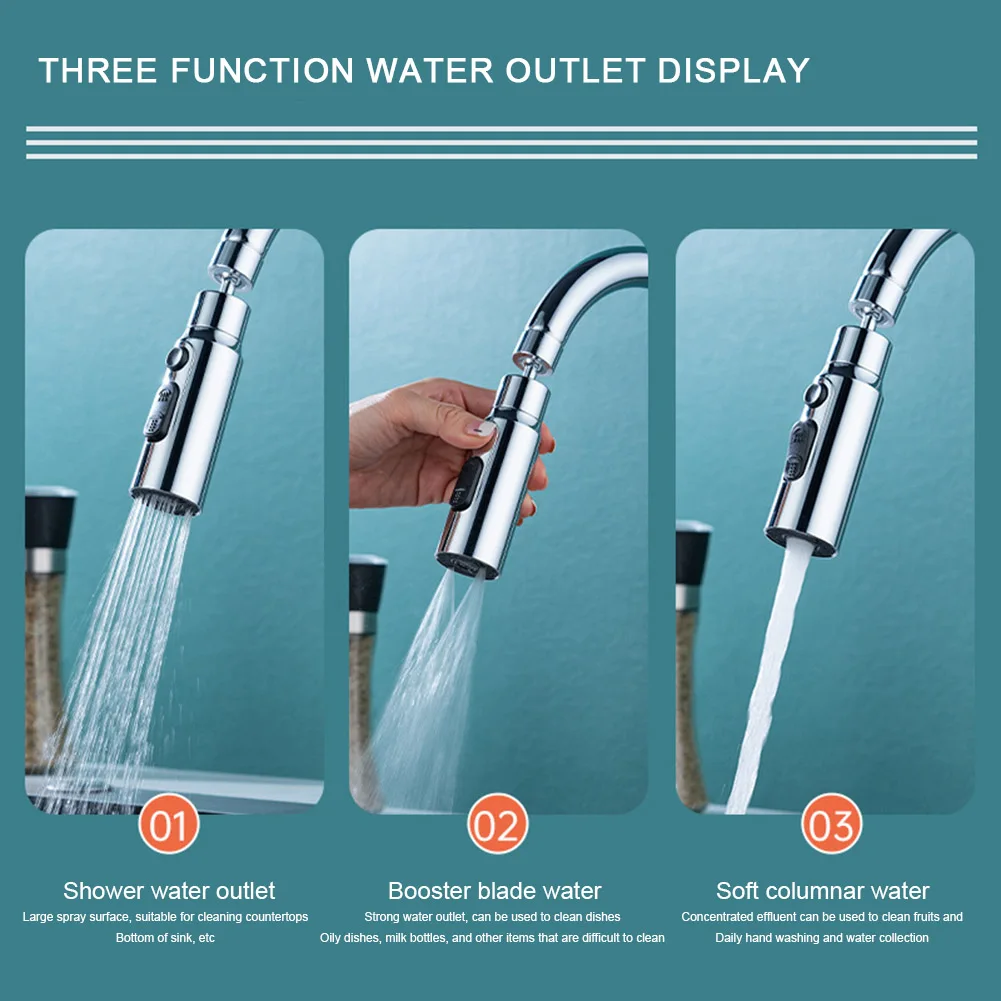 THREE FUNCTION WATER OUTLET DISPLAY

01

Shower water outlet

Large spray surface, suitable for cleaning countertops Bottom of sink, etc

02

Booster blade water

Strong water outlet, can be used to clean dishes Oily dishes, milk bottles, and other items that are difficult to clean

03

Soft columnar water

Concentrated effluent can be used to clean fruits and Daily hand washing and water collection