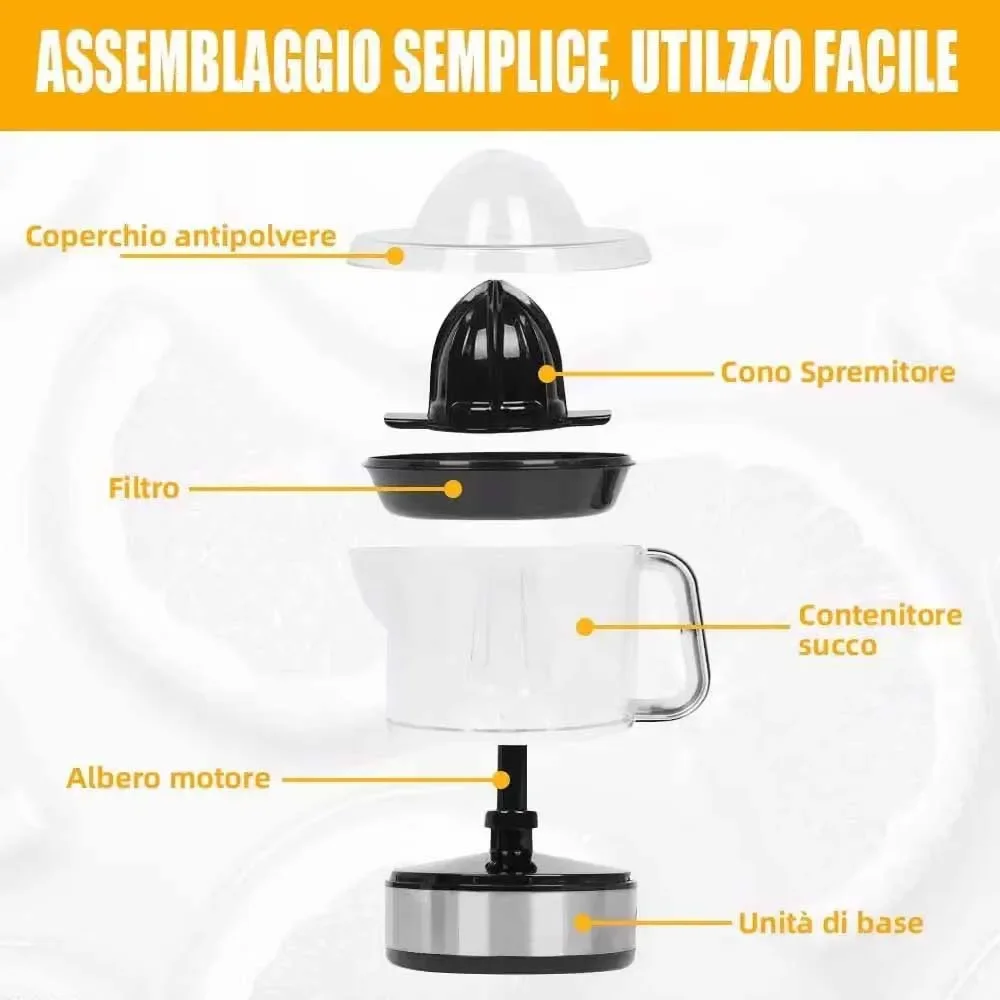 ASSEMBLAGGIO SEMPLICE, UTILZZO FACILE

Coperchio antipolvere

Cono Spremitore

Filtro

Contenitore succo

Albero motore

Unità di base