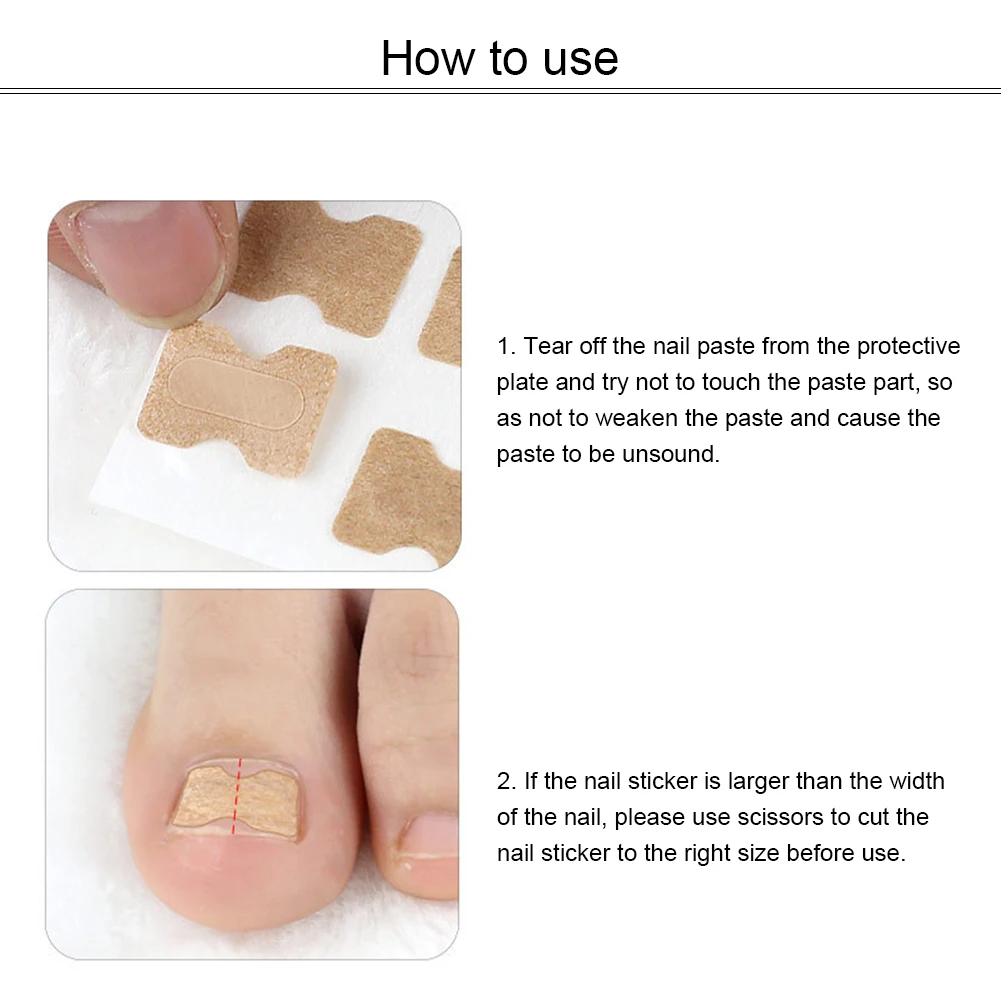 How to use

1. Tear off the nail paste from the protective plate and try not to touch the paste part, so as not to weaken the paste and cause the paste to be unsound.

2. If the nail sticker is larger than the width of the nail, please use scissors to cut the nail sticker to the right size before use.