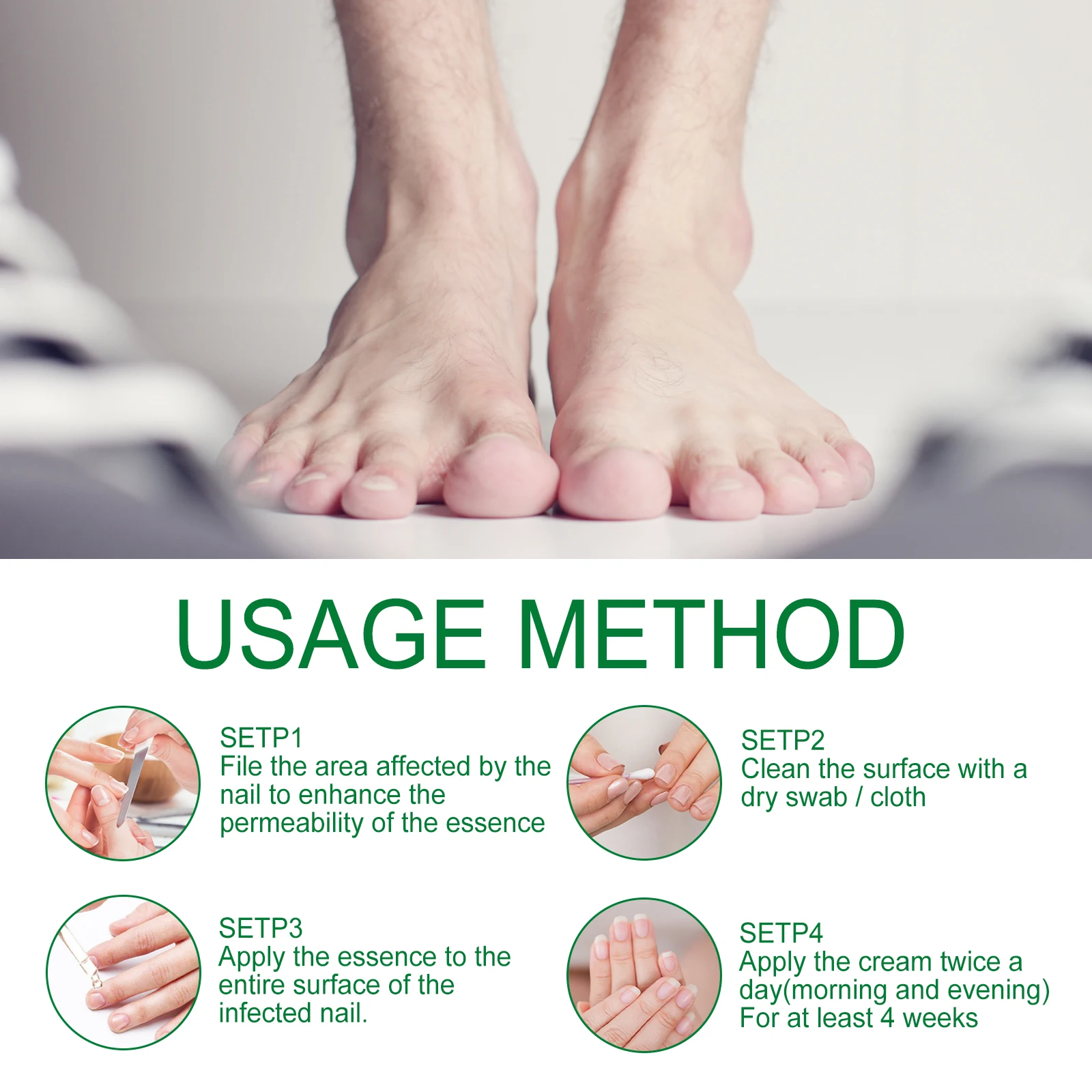 USAGE METHOD

SETP1
File the area affected by the nail to enhance the permeability of the essence

SETP2
Clean the surface with a dry swab / cloth

SETP3
Apply the essence to the entire surface of the infected nail.

SETP4
Apply the cream twice a day(morning and evening) For at least 4 weeks