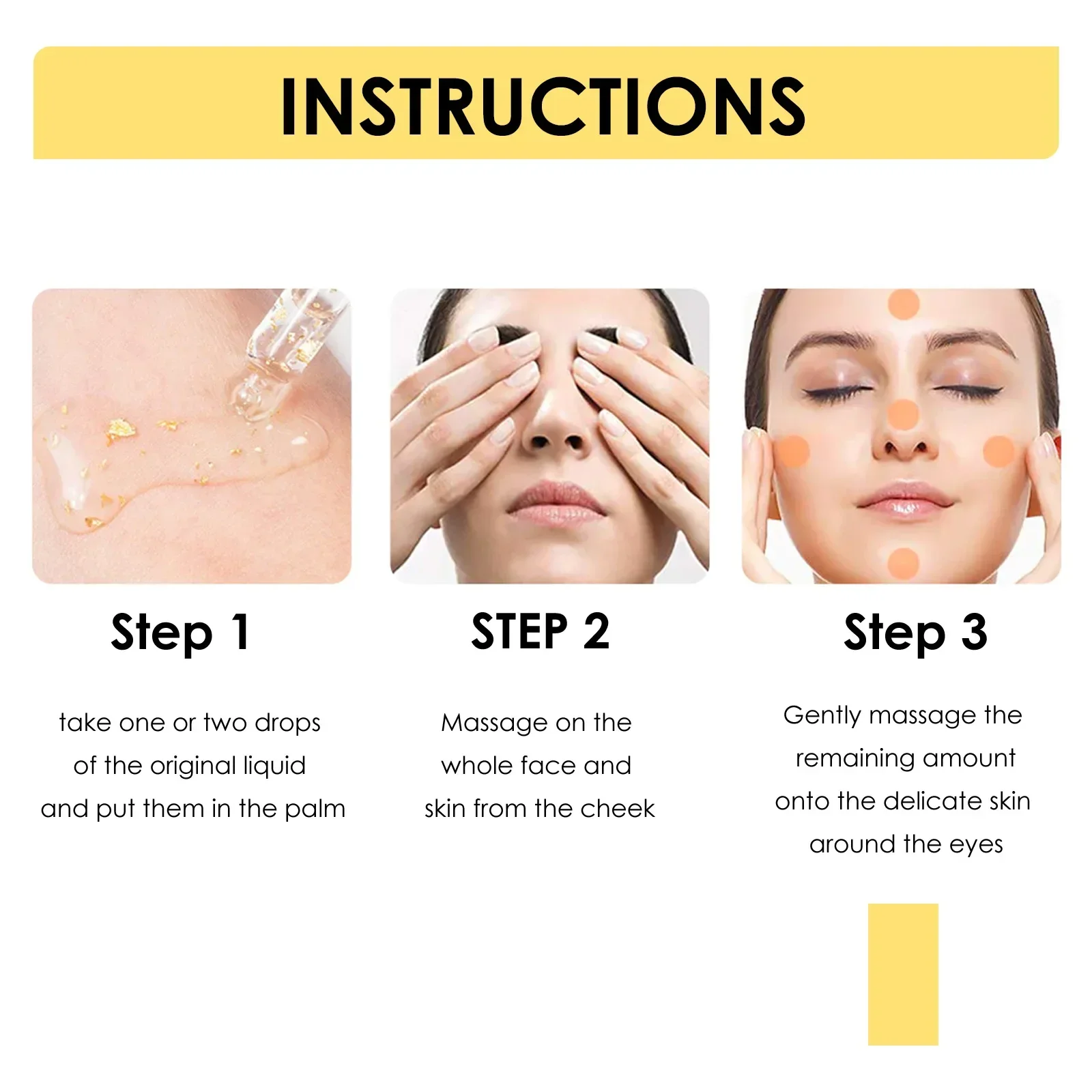 INSTRUCTIONS

Step 1

take one or two drops of the original liquid and put them in the palm

STEP 2

Massage on the whole face and skin from the cheek

Step 3

Gently massage the remaining amount onto the delicate skin around the eyes