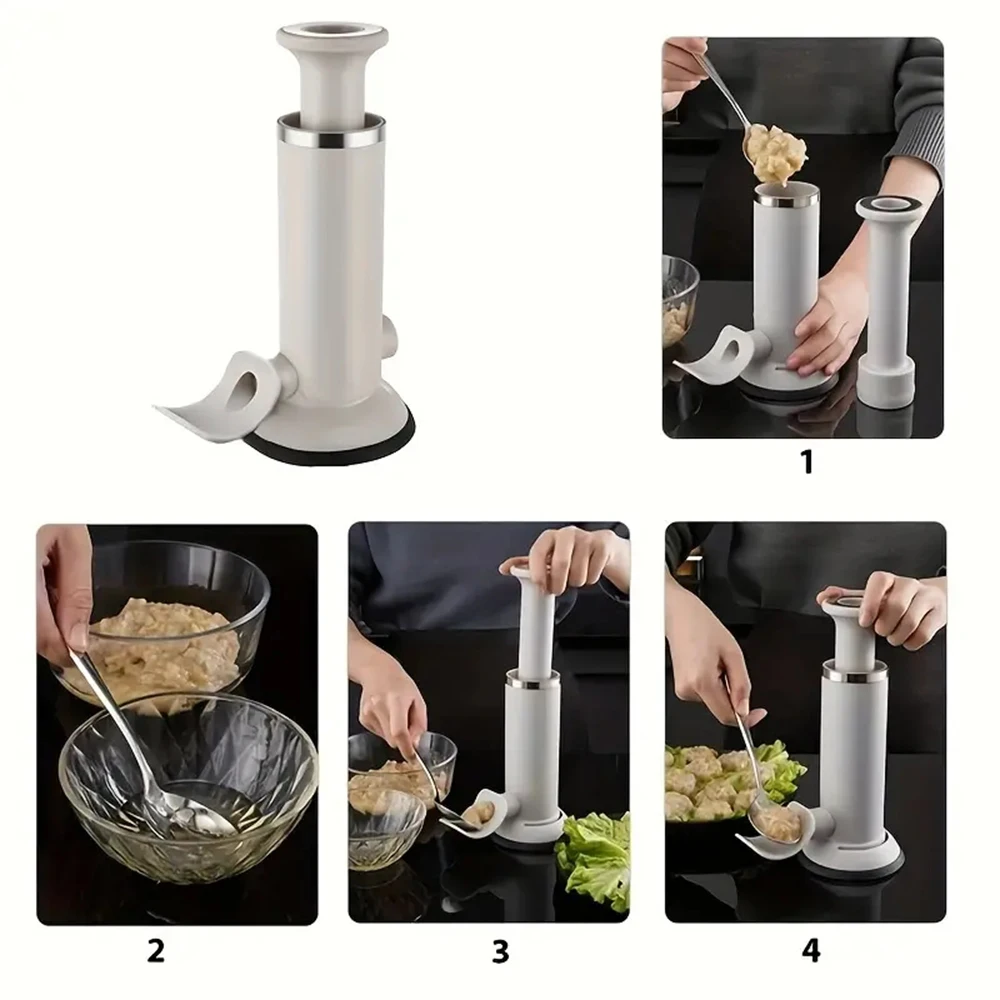 1

2

3

4