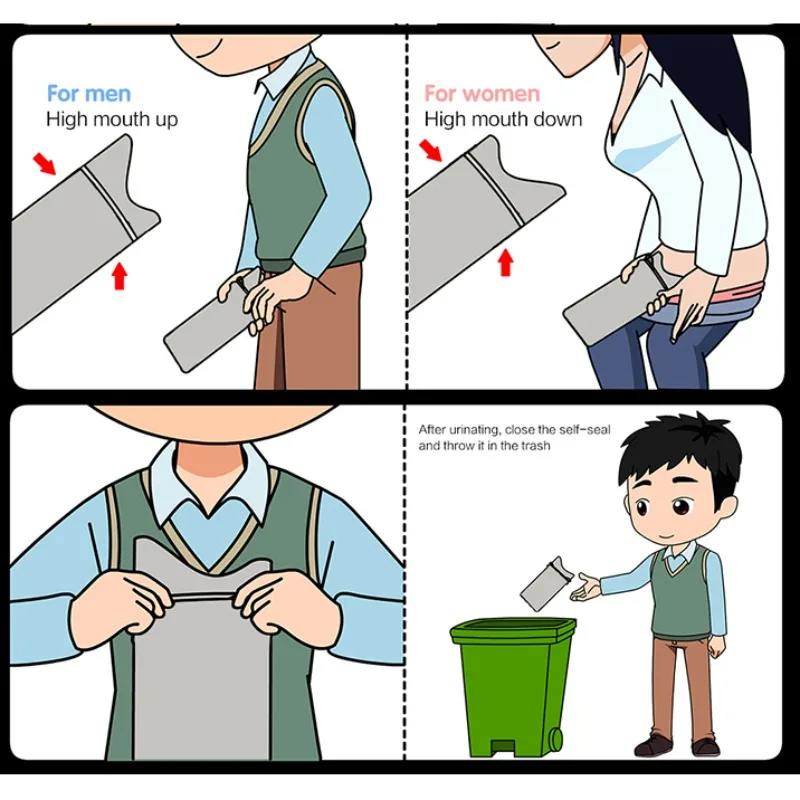 For men
High mouth up

For women
High mouth down

After urinating, close the self-seal and throw it in the trash