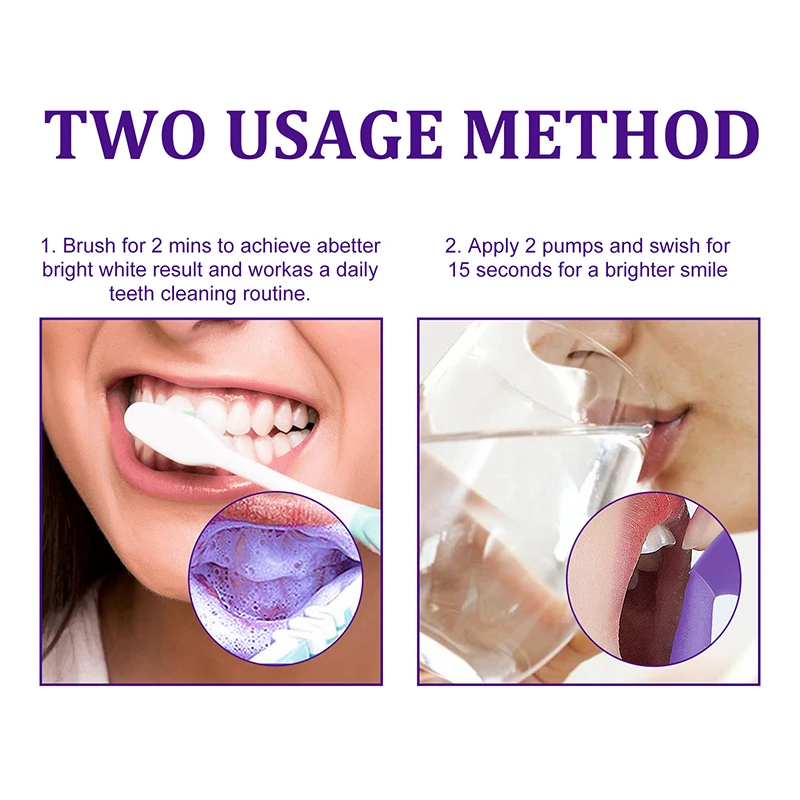 TWO USAGE METHOD

1. Brush for 2 mins to achieve abetter bright white result and workas a daily teeth cleaning routine.

2. Apply 2 pumps and swish for 15 seconds for a brighter smile