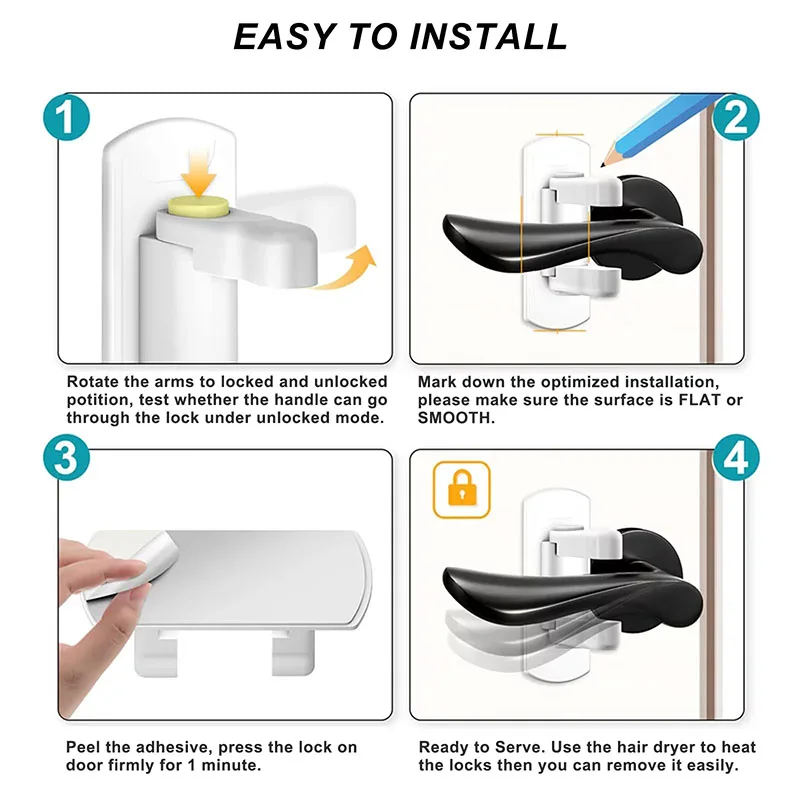 EASY TO INSTALL

1

Rotate the arms to locked and unlocked potition, test whether the handle can go through the lock under unlocked mode.

2

Mark down the optimized installation, please make sure the surface is FLAT or SMOOTH.

3

Peel the adhesive, press the lock on door firmly for 1 minute.

4

Ready to Serve. Use the hair dryer to heat the locks then you can remove it easily.