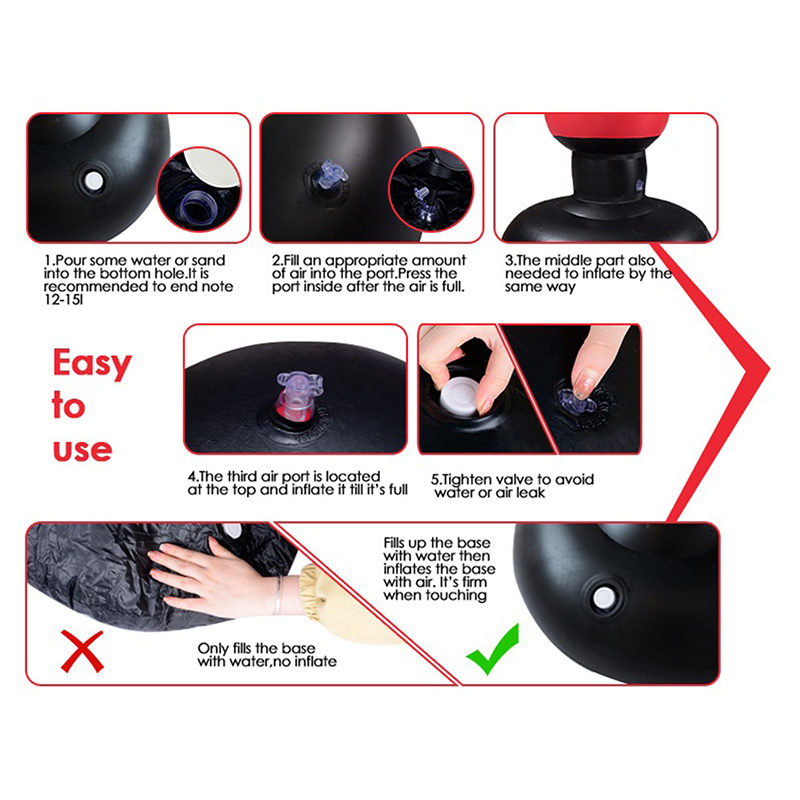 1.Pour some water or sand into the bottom hole.It is recommended to end note 12-15l

2.Fill an appropriate amount of air into the port.Press the port inside after the air is full.

3.The middle part also needed to inflate by the same way

Easy to use

4.The third air port is located at the top and inflate it till it's full

5.Tighten valve to avoid water or air leak

Fills up the base with water then inflates the base with air. It's firm when touching

Only fills the base with water,no inflate