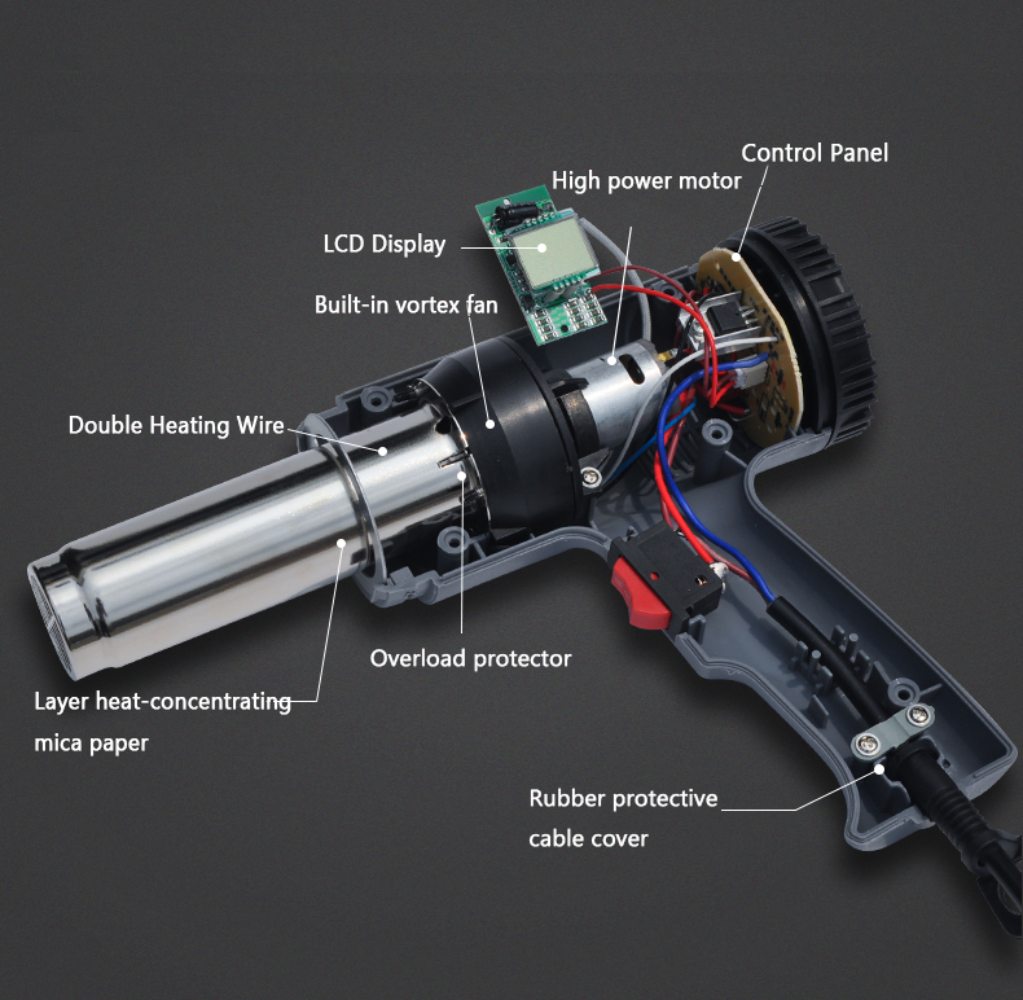 Control Panel

High power motor

LCD Display

Built-in vortex fan

Double Heating Wire

Overload protector

Layer heat-concentrating mica paper

Rubber protective cable cover