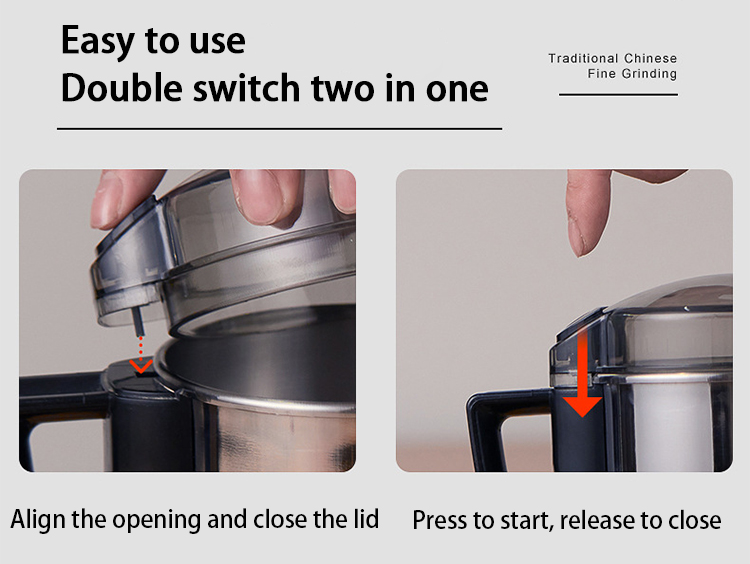 Easy to use
Double switch two in one

Traditional Chinese
Fine Grinding

Align the opening and close the lid

Press to start, release to close