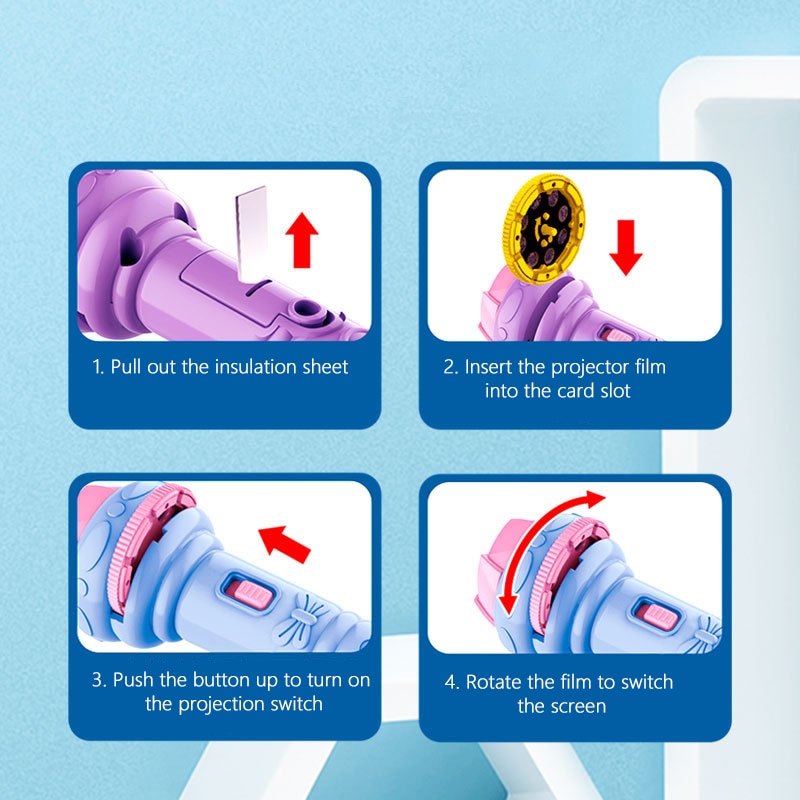 1. Pull out the insulation sheet

2. Insert the projector film into the card slot

3. Push the button up to turn on the projection switch

4. Rotate the film to switch the screen