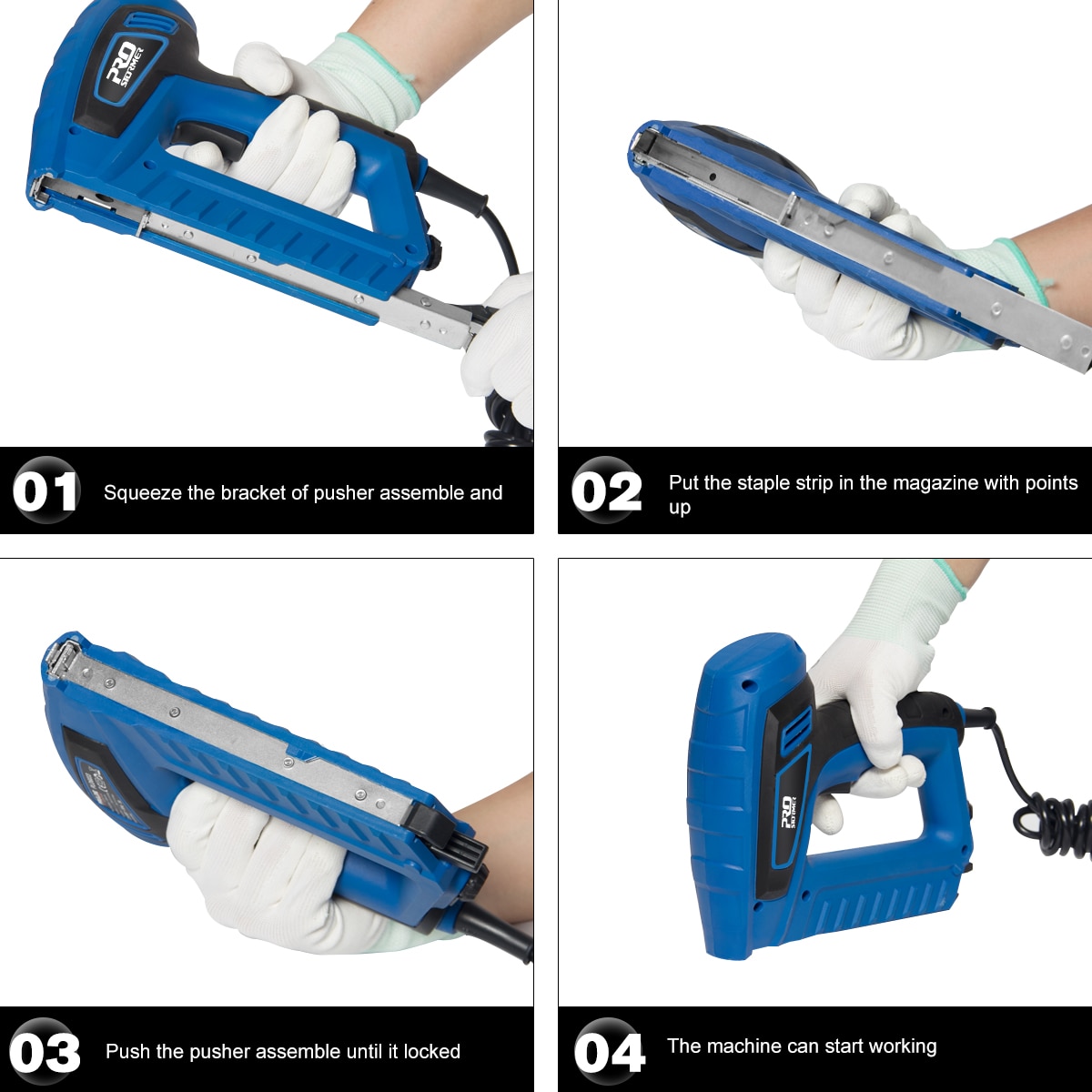 PRO
STORMER

01 Squeeze the bracket of pusher assemble and

02 Put the staple strip in the magazine with points up

03 Push the pusher assemble until it locked

PRO
STORMER

04 The machine can start working