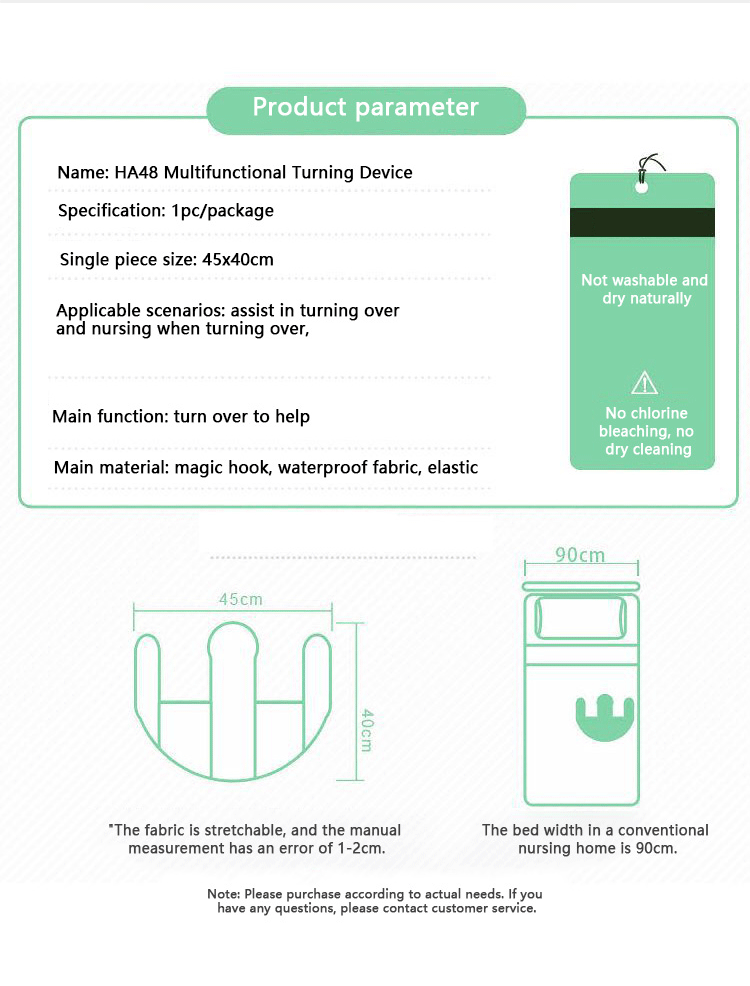 Product parameter

Name: HA48 Multifunctional Turning Device

Specification: 1pc/package

Single piece size: 45x40cm

Applicable scenarios: assist in turning over and nursing when turning over,

Main function: turn over to help

Main material: magic hook, waterproof fabric, elastic

Not washable and dry naturally

No chlorine bleaching, no dry cleaning

45cm

40cm

90cm

"The fabric is stretchable, and the manual measurement has an error of 1-2cm.

The bed width in a conventional nursing home is 90cm.

Note: Please purchase according to actual needs. If you have any questions, please contact customer service.