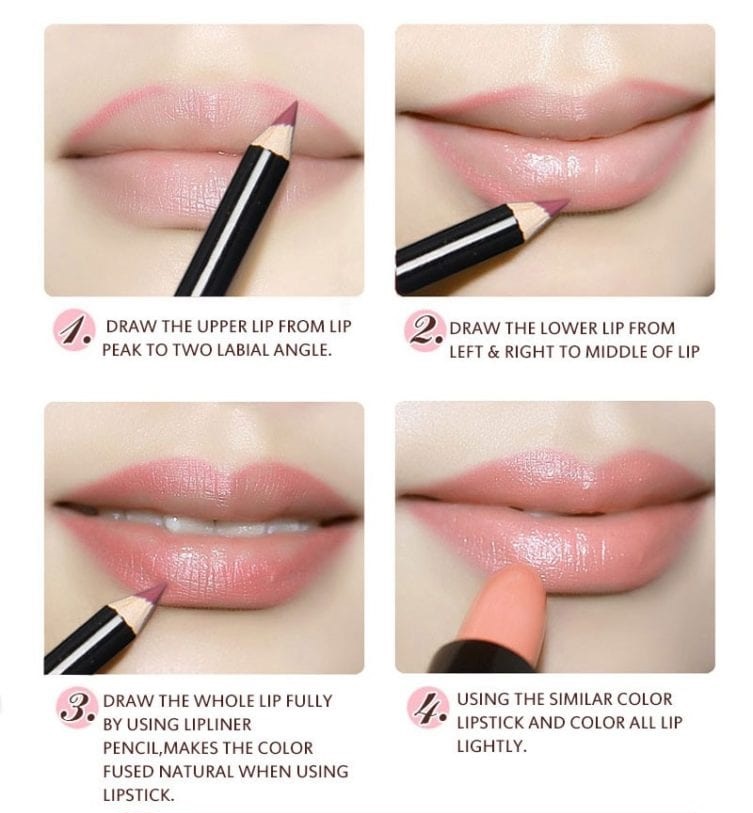 1. DRAW THE UPPER LIP FROM LIP PEAK TO TWO LABIAL ANGLE.

2. DRAW THE LOWER LIP FROM LEFT & RIGHT TO MIDDLE OF LIP

3. DRAW THE WHOLE LIP FULLY BY USING LIPLINER PENCIL,MAKES THE COLOR FUSED NATURAL WHEN USING LIPSTICK.

4. USING THE SIMILAR COLOR LIPSTICK AND COLOR ALL LIP LIGHTLY.