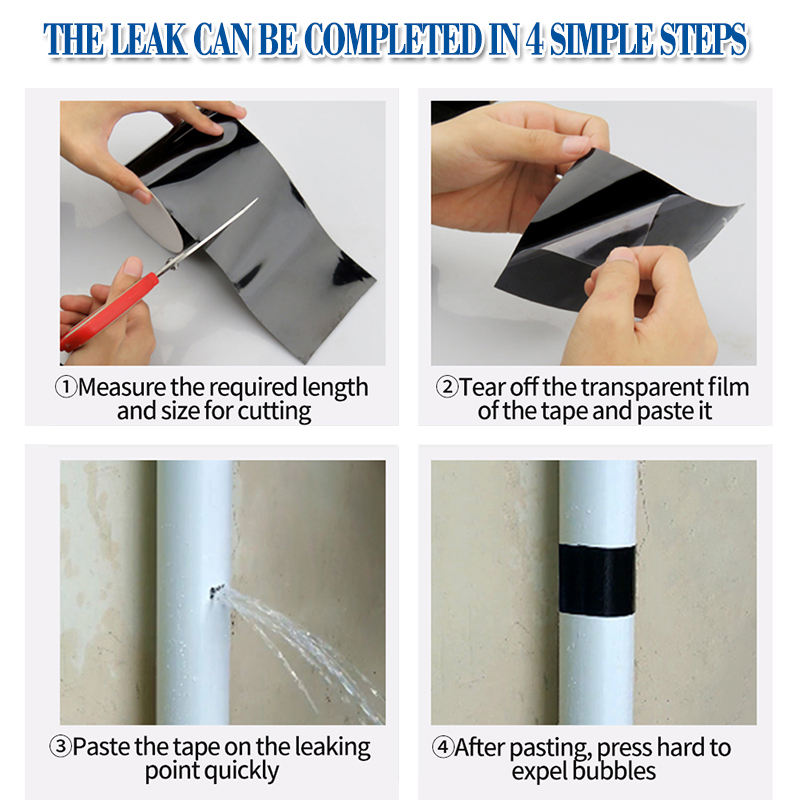 THE LEAK CAN BE COMPLETED IN 4 SIMPLE STEPS

①Measure the required length and size for cutting

②Tear off the transparent film of the tape and paste it

③Paste the tape on the leaking point quickly

④After pasting, press hard to expel bubbles