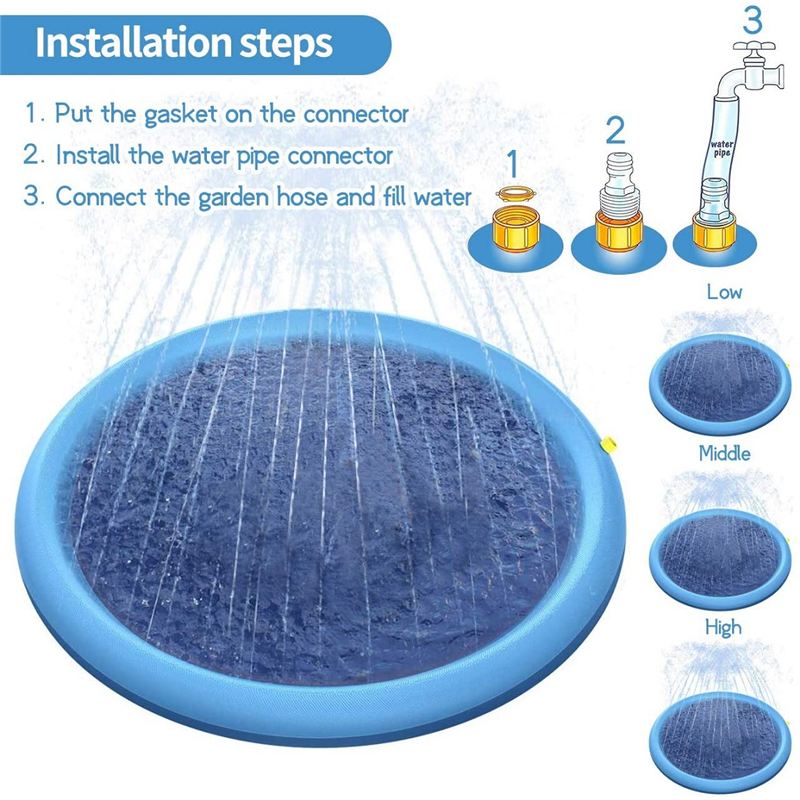 Installation steps

1. Put the gasket on the connector
2. Install the water pipe connector
3. Connect the garden hose and fill water

1

2

3

water pipe

Low

Middle

High