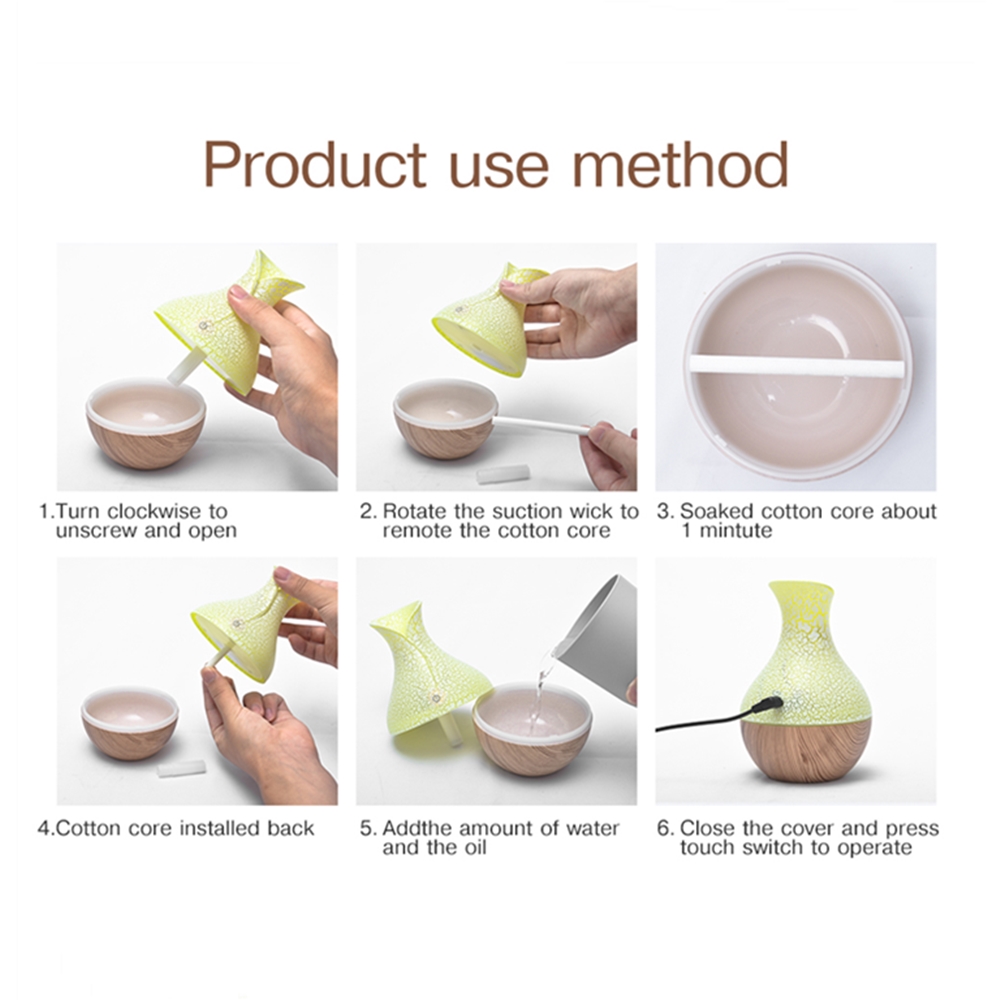 Product use method

1.Turn clockwise to unscrew and open

2. Rotate the suction wick to remote the cotton core

3. Soaked cotton core about 1 mintute

4.Cotton core installed back

5. Addthe amount of water and the oil

6. Close the cover and press touch switch to operate