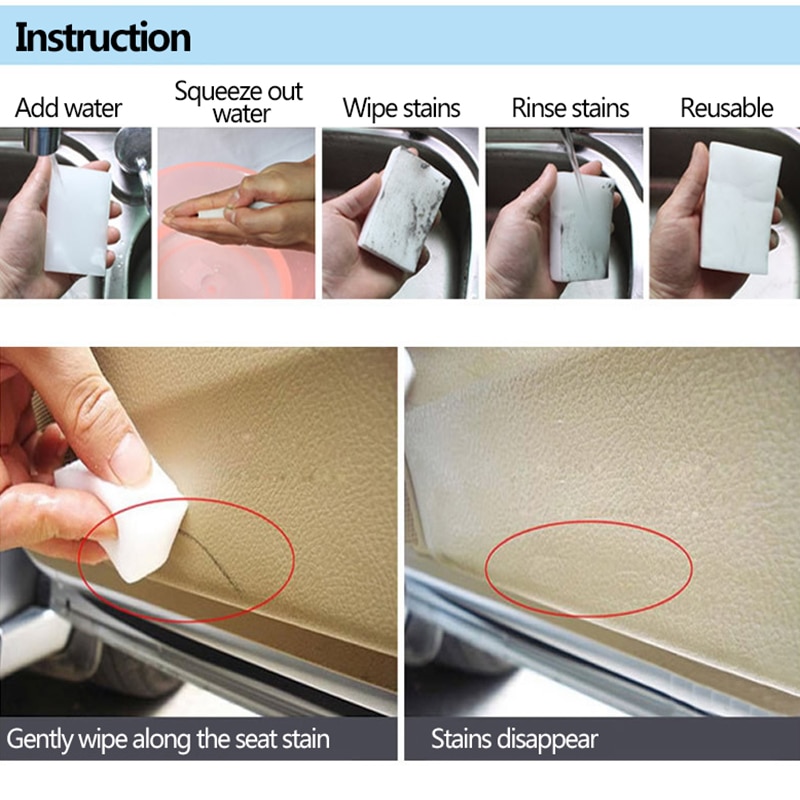 Instruction

Add water

Squeeze out water

Wipe stains

Rinse stains

Reusable

Gently wipe along the seat stain

Stains disappear