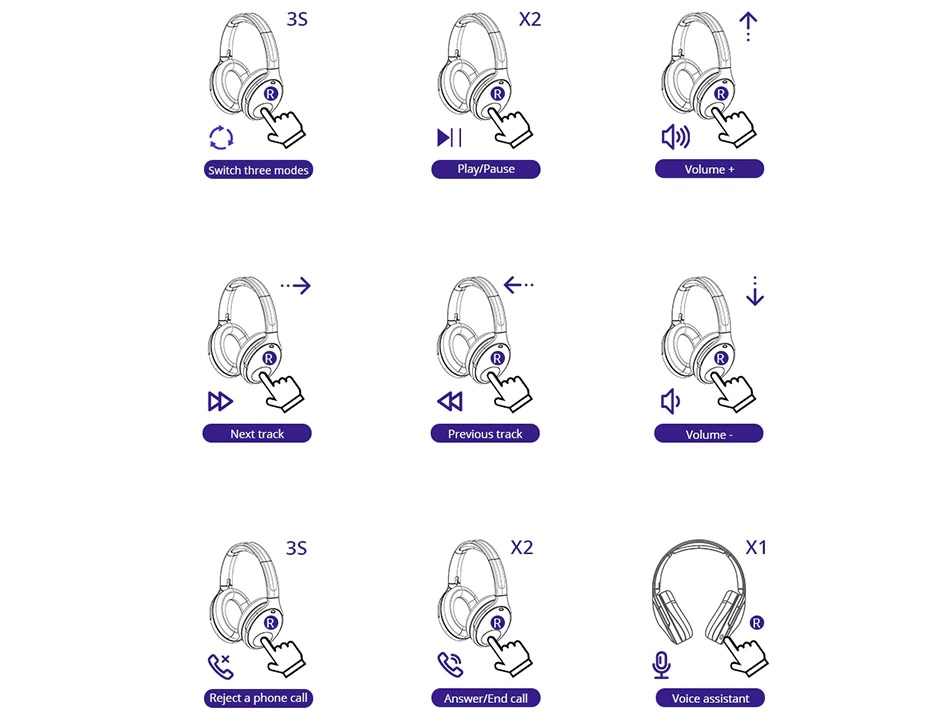 3S
R
Switch three modes

X2
R
Play/Pause

R
Volume +

R
Next track

R
Previous track

R
Volume -

3S
R
Reject a phone call

X2
R
Answer/End call

X1
R
Voice assistant