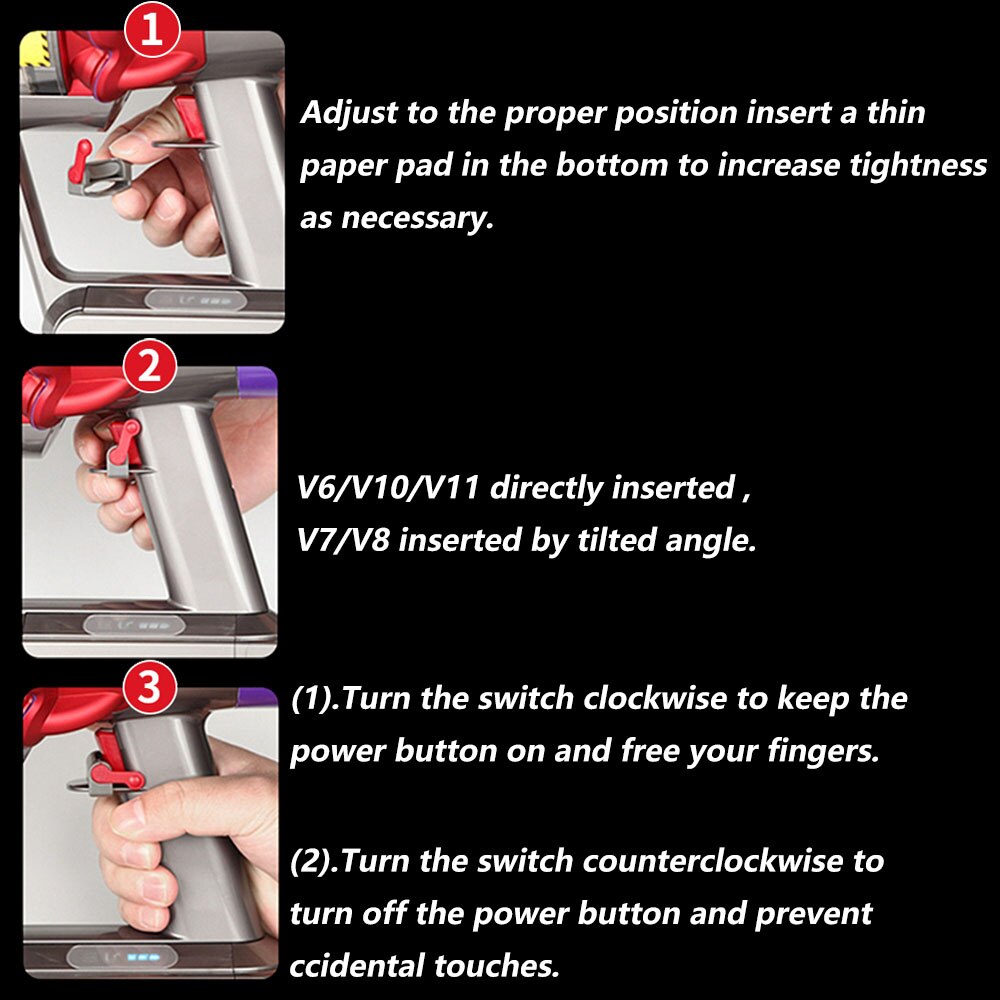 1

Adjust to the proper position insert a thin paper pad in the bottom to increase tightness as necessary.

2

V6/V10/V11 directly inserted ,
V7/V8 inserted by tilted angle.

3

(1).Turn the switch clockwise to keep the power button on and free your fingers.

(2).Turn the switch counterclockwise to turn off the power button and prevent ccidental touches.