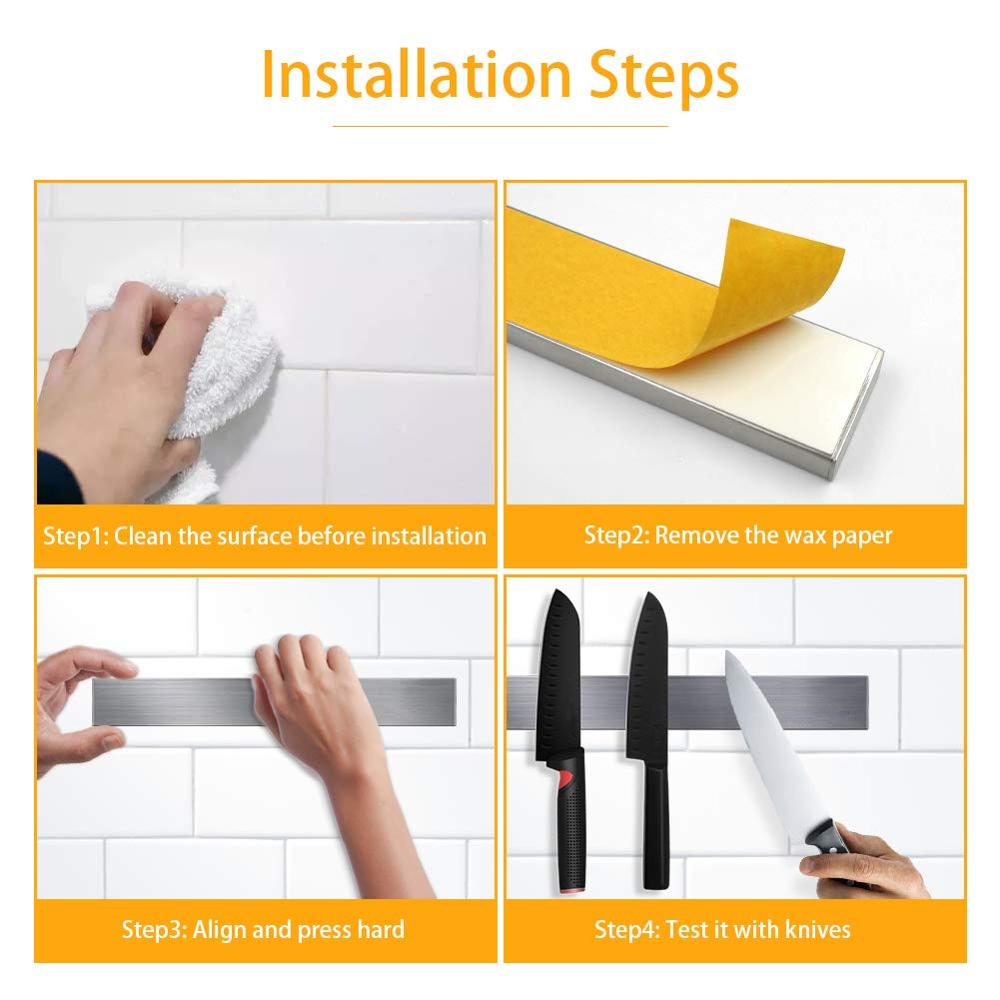 Installation Steps

Step1: Clean the surface before installation

Step2: Remove the wax paper

Step3: Align and press hard

Step4: Test it with knives